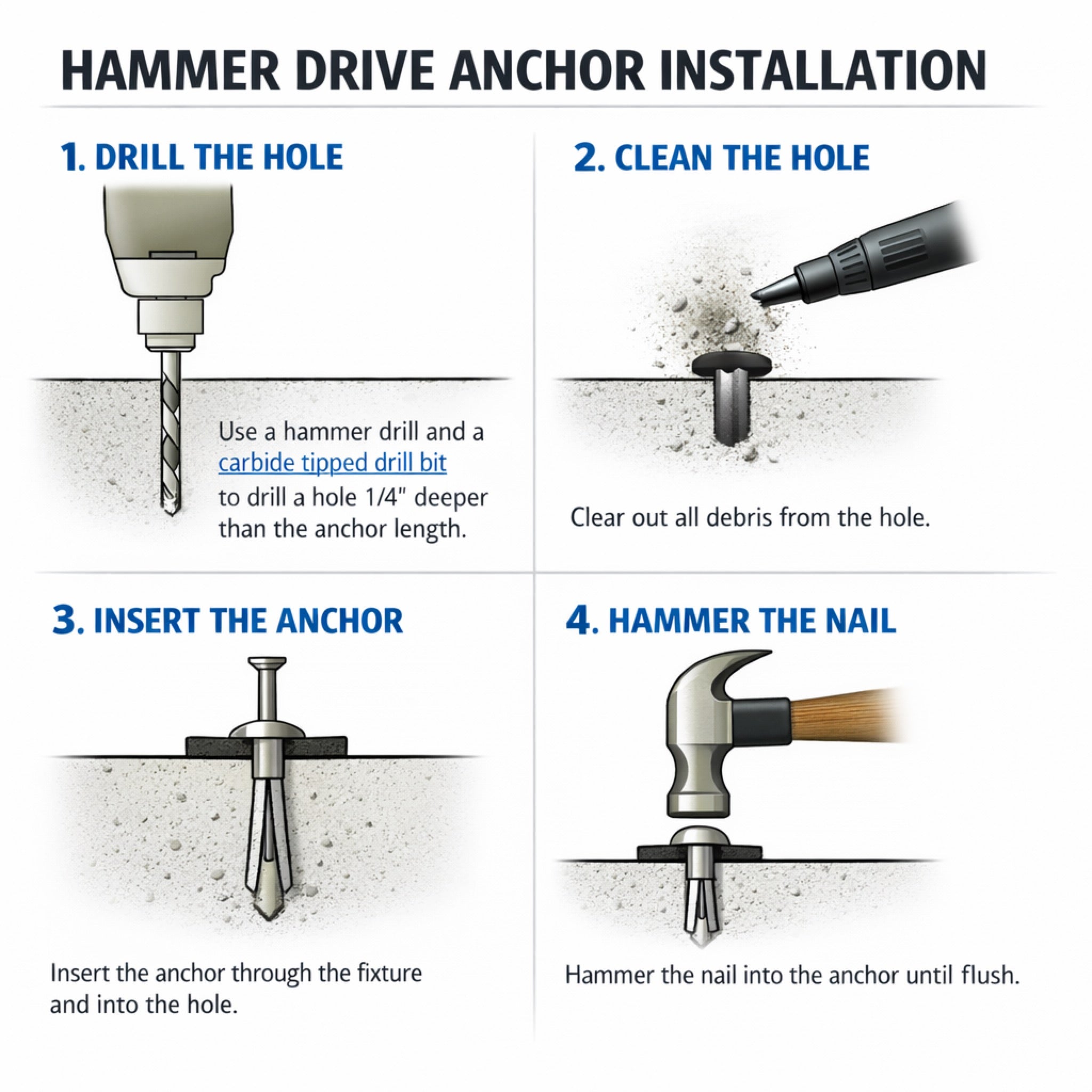 HAMMER DRIVE ANCHOR INSTALLATION

1. DRILL THE HOLE

Use a hammer drill and a carbide tipped drill bit to drill a hole 1/4" deeper than the anchor length.

2. CLEAN THE HOLE

Clear out all debris from the hole.

3. INSERT THE ANCHOR

Insert the anchor through the fixture and into the hole.

4. HAMMER THE NAIL

Hammer the nail into the anchor until flush.